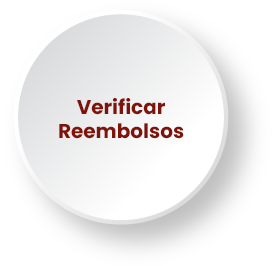 Verificar Reembolsos